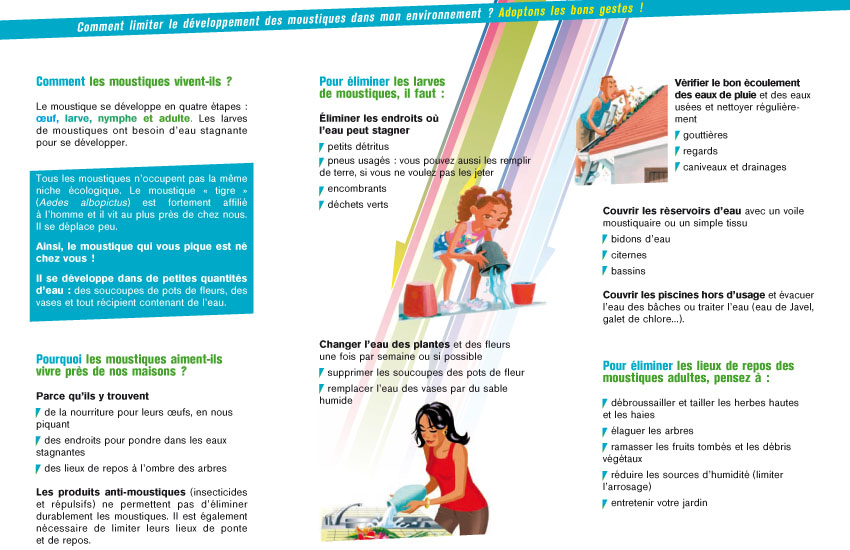 Comment limiter le développement des moustiques dans mon environnement ? Adoptons les bons gestes !

Comment les moustiques vivent-ils ?

Le moustique se développe en quatre étapes : œuf, larve, nymphe et adulte. Les larves de moustiques ont besoin d'eau stagnante pour se développer.

Tous les moustiques n'occupent pas la même niche écologique. Le moustique « tigre » (Aedes albopictus) est fortement affilié à l'homme et il vit au plus près de chez nous. Il se déplace peu.

Ainsi, le moustique qui vous pique est né chez vous !

Il se développe dans de petites quantités d'eau : des soucoupes de pots de fleurs, des vases et tout récipient contenant de l'eau.

Pourquoi les moustiques aiment-ils vivre près de nos maisons ?

Parce qu'ils y trouvent

de la nourriture pour leurs œufs, en nous piquant

des endroits pour pondre dans les eaux stagnantes

des lieux de repos à l'ombre des arbres

Les produits anti-moustiques (insecticides et répulsifs) ne permettent pas d'éliminer durablement les moustiques. Il est également nécessaire de limiter leurs lieux de ponte et de repos.

Pour éliminer les larves de moustiques, il faut :

Éliminer les endroits où l'eau peut stagner

petits détritus

pneus usagés : vous pouvez aussi les remplir de terre, si vous ne voulez pas les jeter

encombrants

déchets verts

Changer l'eau des plantes et des fleurs une fois par semaine ou si possible

supprimer les soucoupes des pots de fleur

remplacer l'eau des vases par du sable humide

Vérifier le bon écoulement des eaux de pluie et des eaux usées et nettoyer régulièrement

gouttières

regards

caniveaux et drainages

Couvrir les réservoirs d'eau avec un voile moustiquaire ou un simple tissu

bidons d'eau

citernes

bassins

Couvrir les piscines hors d'usage et évacuer l'eau des bâches ou traiter l'eau (eau de Javel, galet de chlore...).

Pour éliminer les lieux de repos des moustiques adultes, pensez à :

débroussailler et tailler les herbes hautes et les haies

élaguer les arbres

ramasser les fruits tombés et les débris végétaux

réduire les sources d'humidité (limiter l'arrosage)

entretenir votre jardin